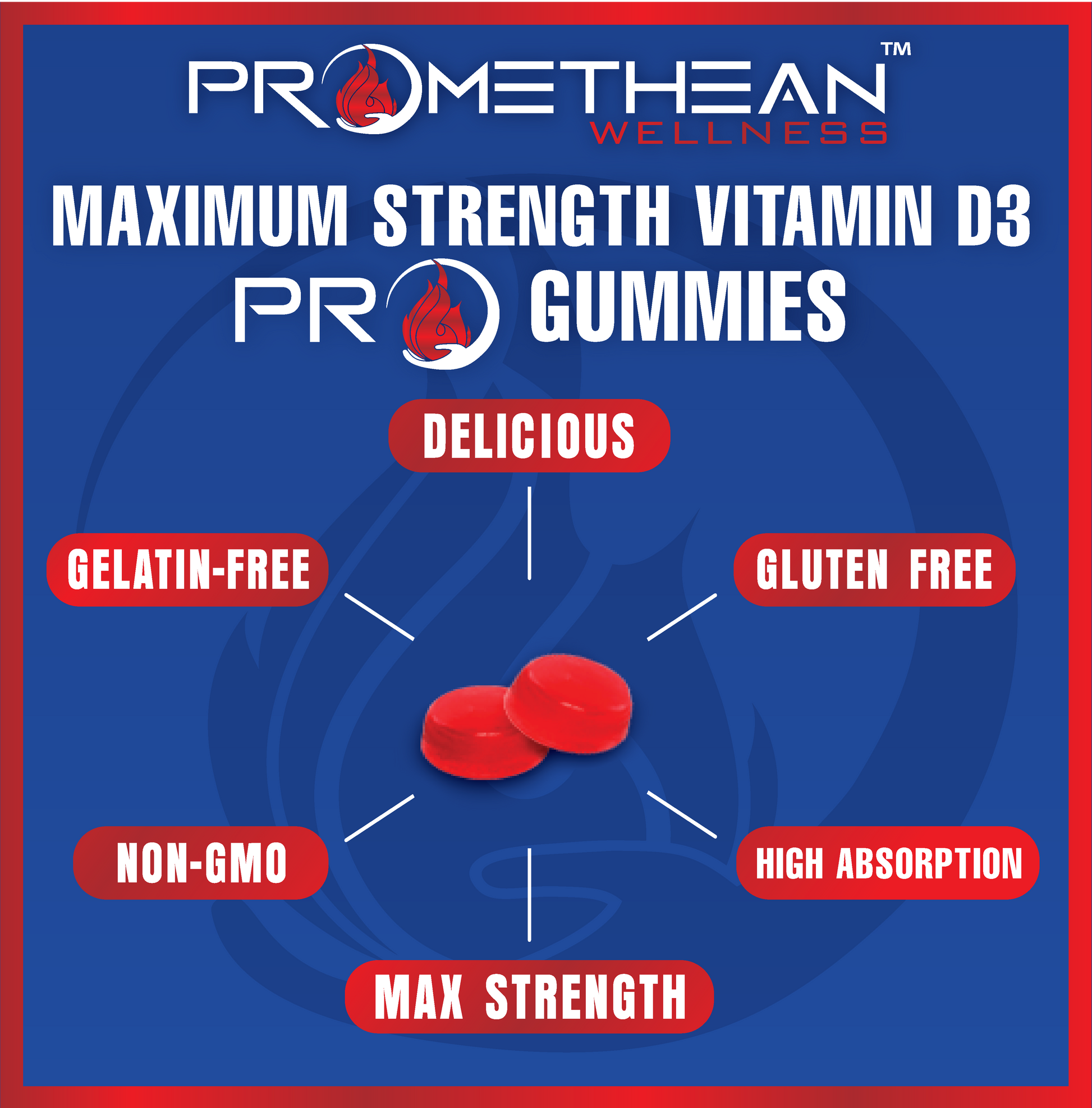 PROMETHEAN™
WELLNESS

MAXIMUM STRENGTH VITAMIN D3
PRO GUMMIES

DELICIOUS

GELATIN-FREE

GLUTEN FREE

NON-GMO

HIGH ABSORPTION

MAX STRENGTH